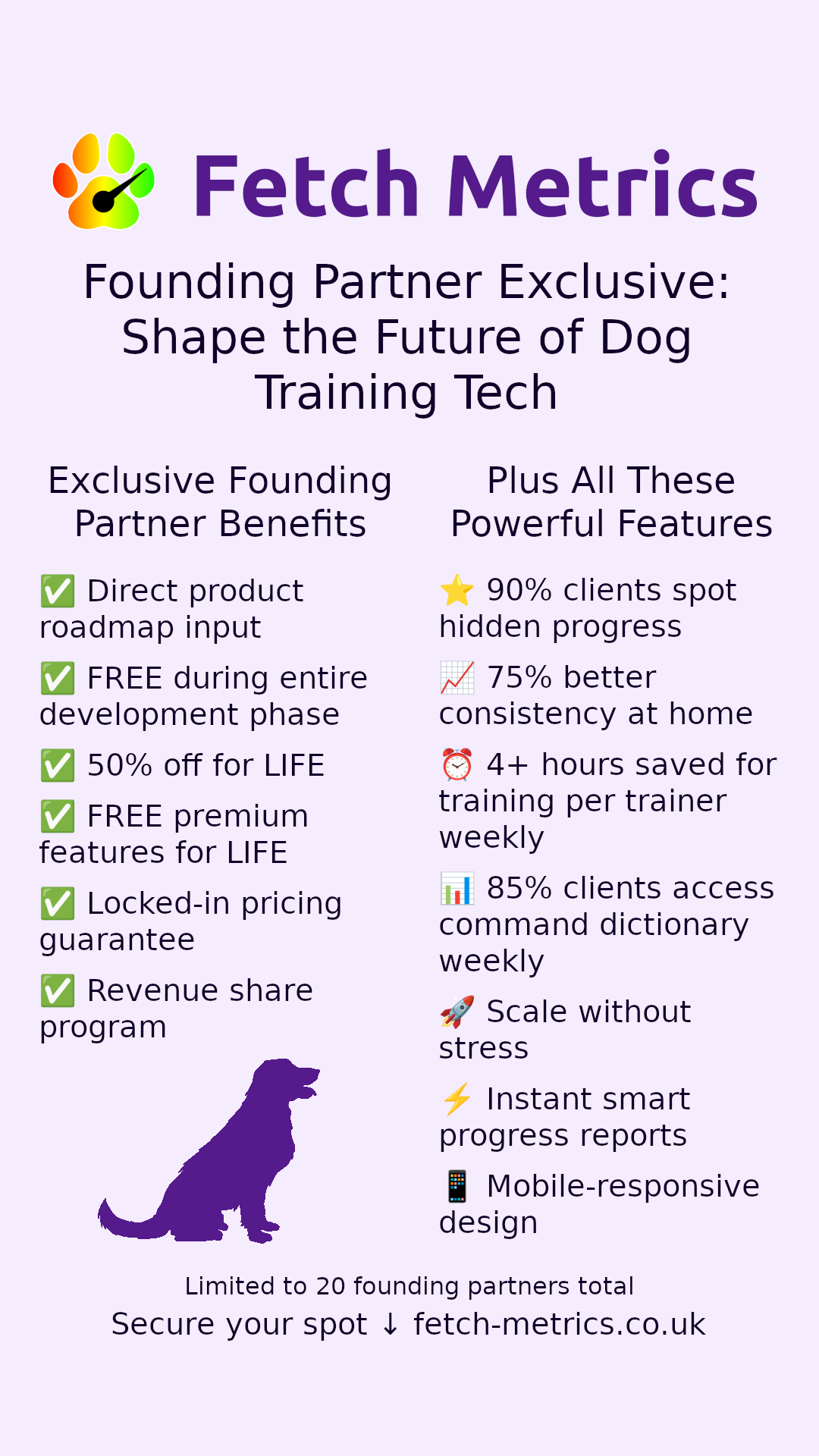 Fetch Metrics

Founding Partner Exclusive: Shape the Future of Dog Training Tech

Exclusive Founding Partner Benefits

✅ Direct product roadmap input

✅ FREE during entire development phase

✅ 50% off for LIFE

✅ FREE premium features for LIFE

✅ Locked-in pricing guarantee

✅ Revenue share program

Plus All These Powerful Features

⭐ 90% clients spot hidden progress

📈 75% better consistency at home

⏰ 4+ hours saved for training per trainer weekly

📊 85% clients access command dictionary weekly

🚀 Scale without stress

⚡ Instant smart progress reports

📱 Mobile-responsive design

Limited to 20 founding partners total

Secure your spot ↓ fetch-metrics.co.uk